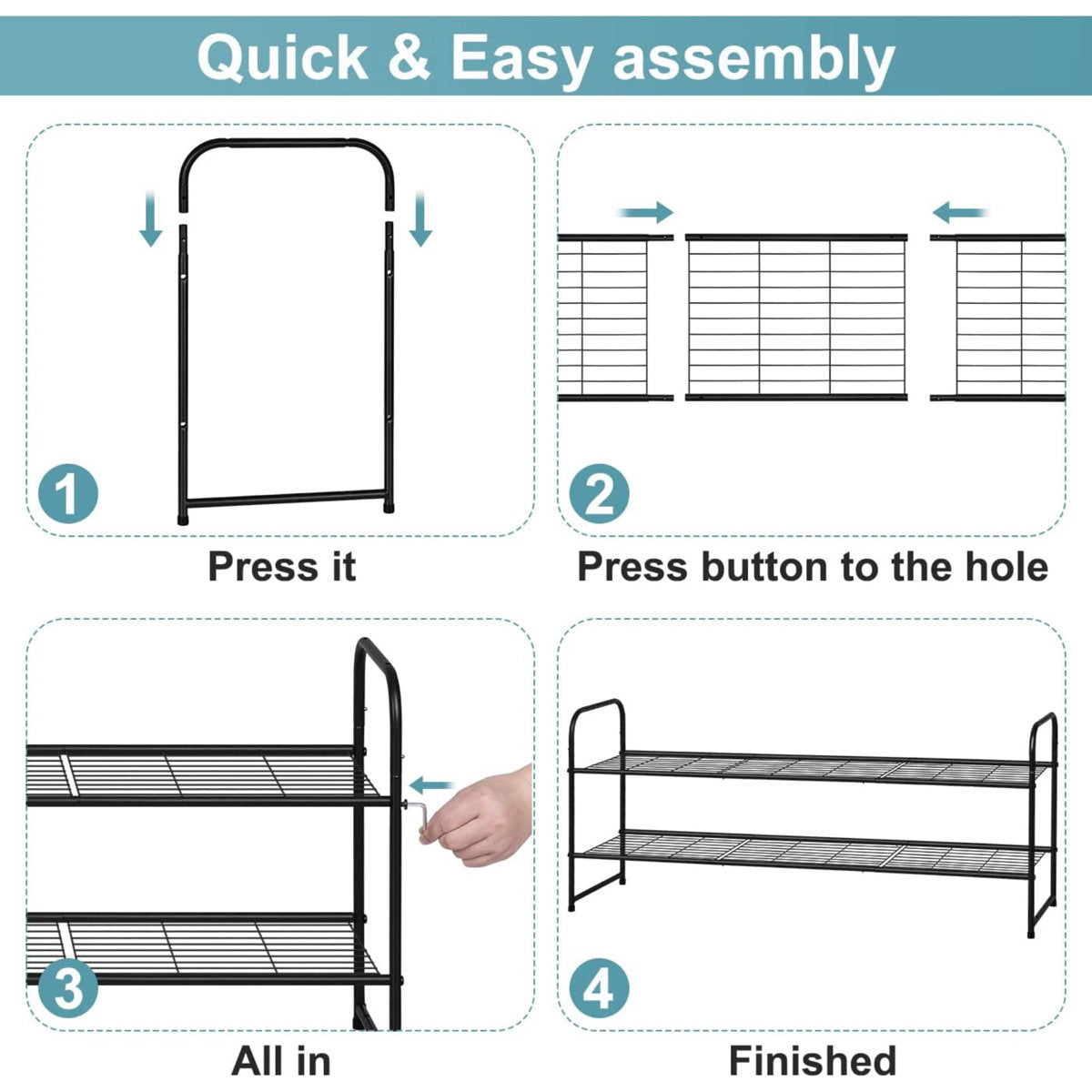 Quick & Easy assembly

1

Press it

2

Press button to the hole

3

All in

4

Finished